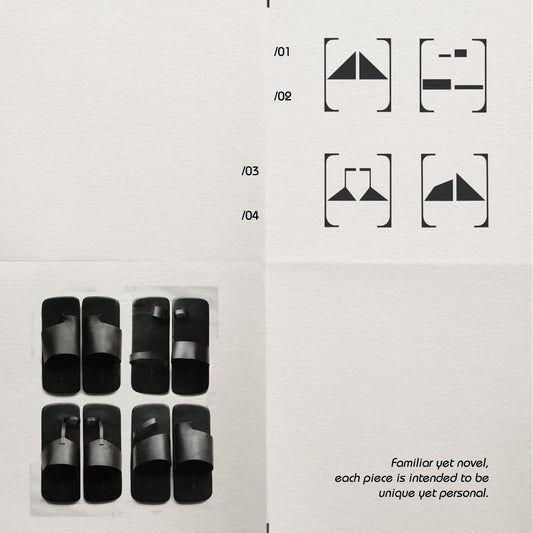 /01

/02

/03

/04

Familiar yet novel,
each piece is intended to be
unique yet personal.